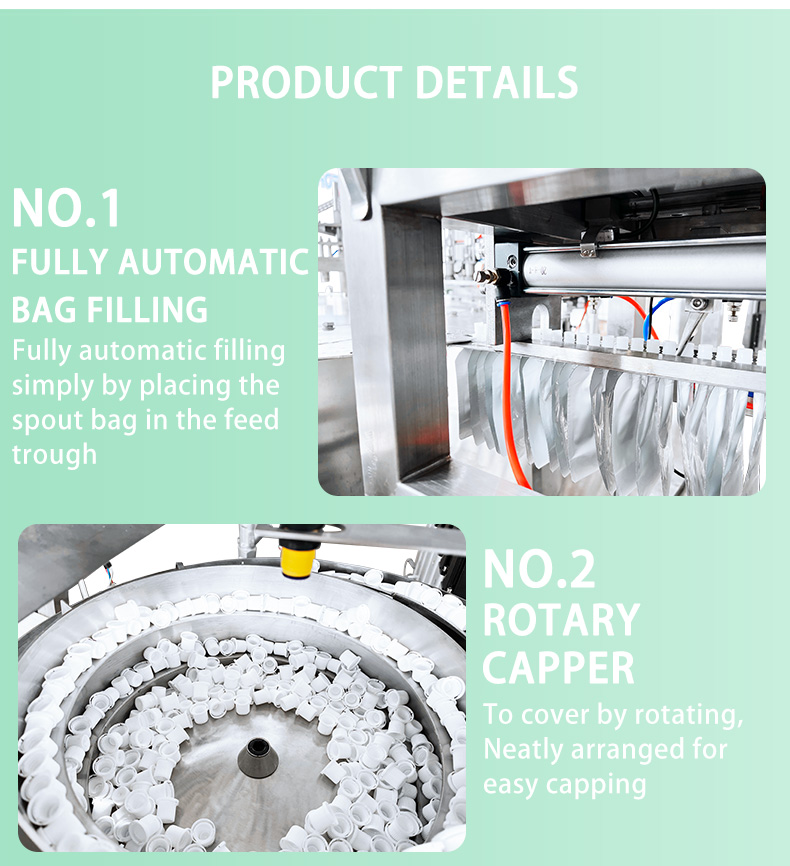 PRODUCT DETAILS

NO.1
FULLY AUTOMATIC BAG FILLING
Fully automatic filling simply by placing the spout bag in the feed trough

NO.2
ROTARY CAPPER
To cover by rotating, Neatly arranged for easy capping